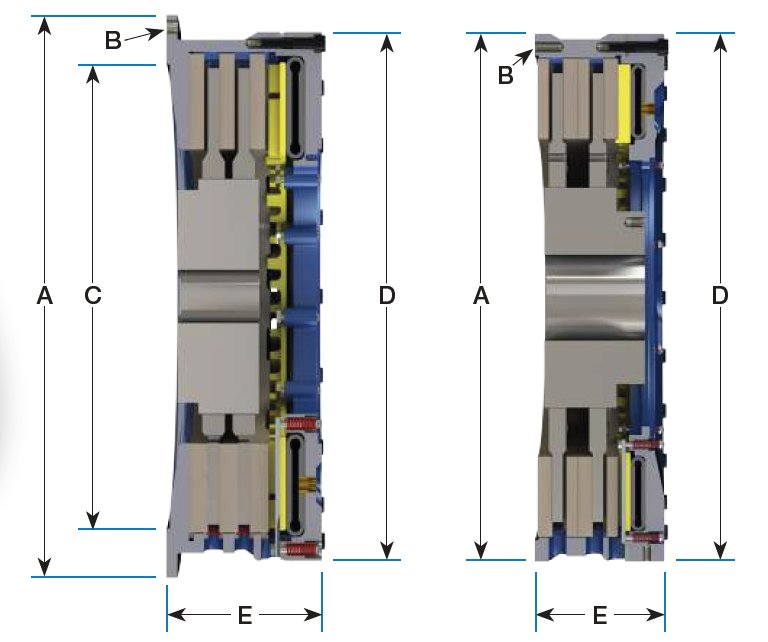 B
A
C
D
E
B
A
D
E