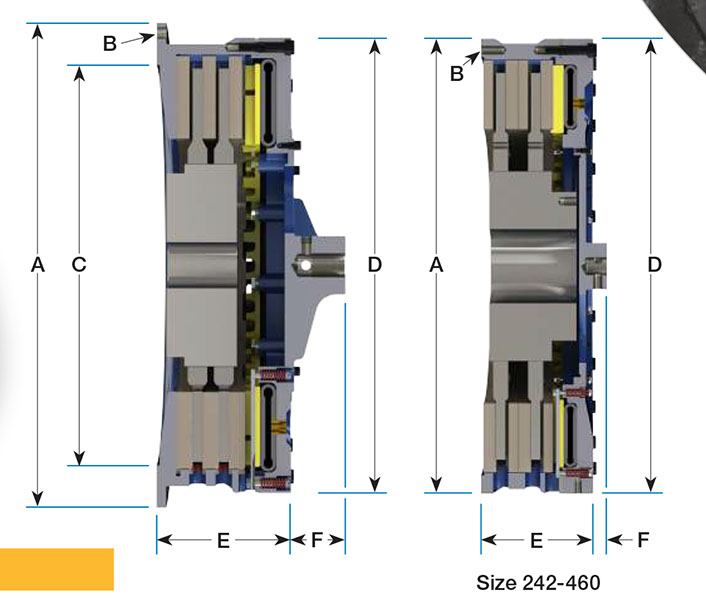 B
A
C
D
E
F
B
A
D
E
F
Size 242-460